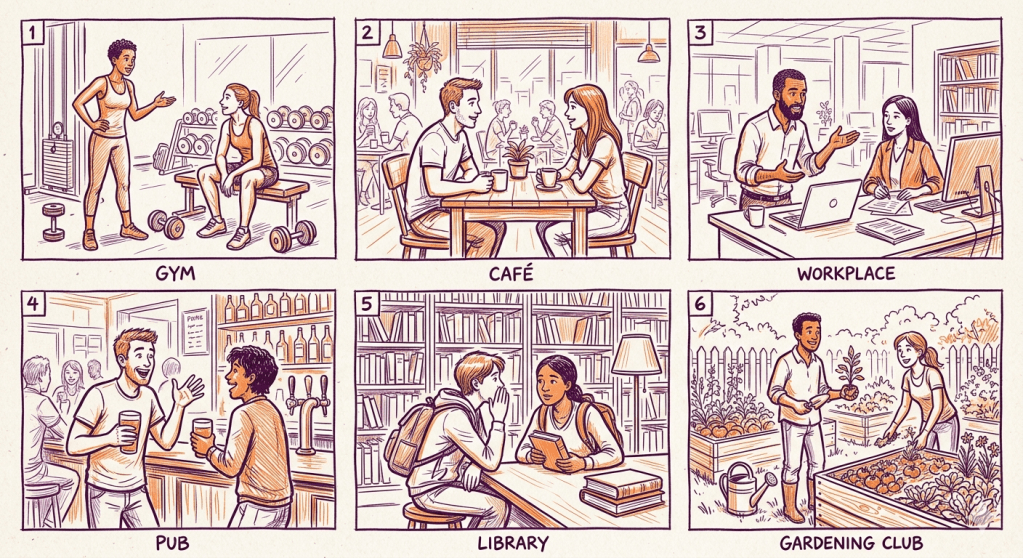 1

GYM

2

CAFÉ

3

WORKPLACE

4

PUB

5

LIBRARY

6

GARDENING CLUB